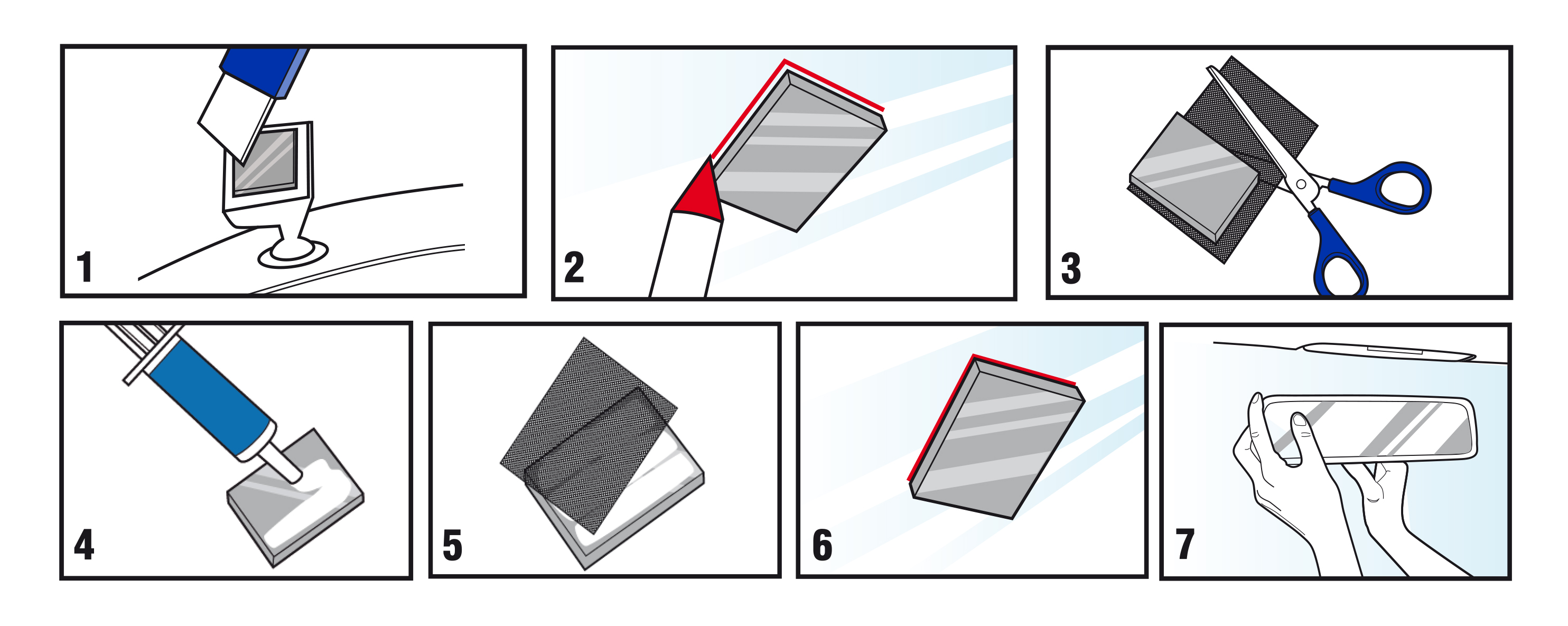 1

2

3

4

5

6

7